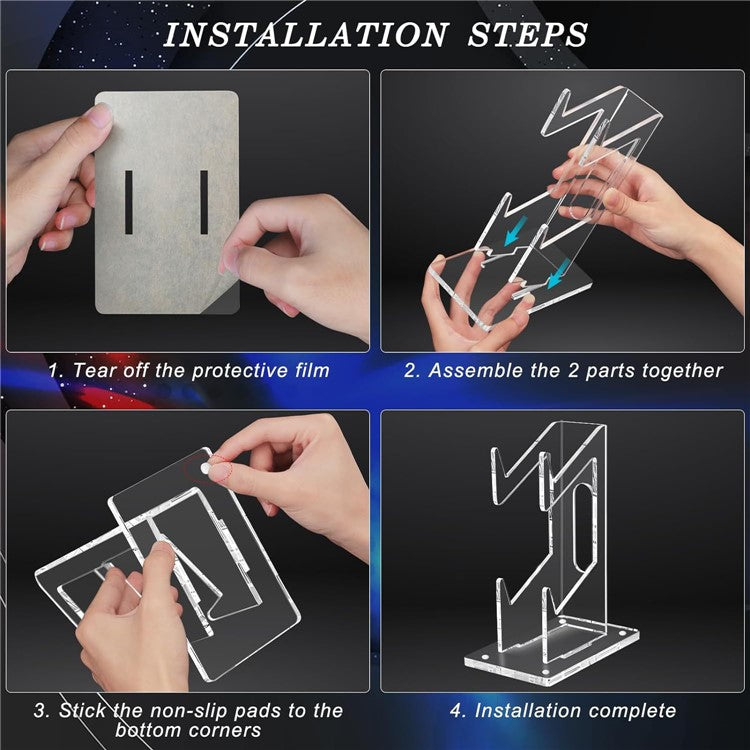 INSTALLATION STEPS

1. Tear off the protective film

2. Assemble the 2 parts together

3. Stick the non-slip pads to the bottom corners

4. Installation complete