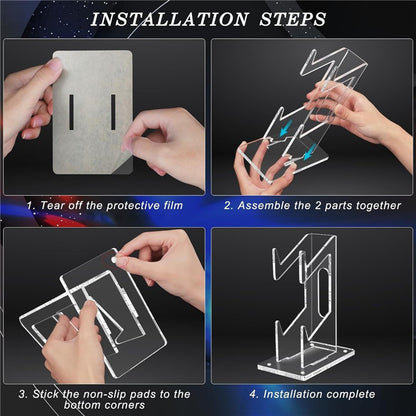 INSTALLATION STEPS

1. Tear off the protective film

2. Assemble the 2 parts together

3. Stick the non-slip pads to the bottom corners

4. Installation complete